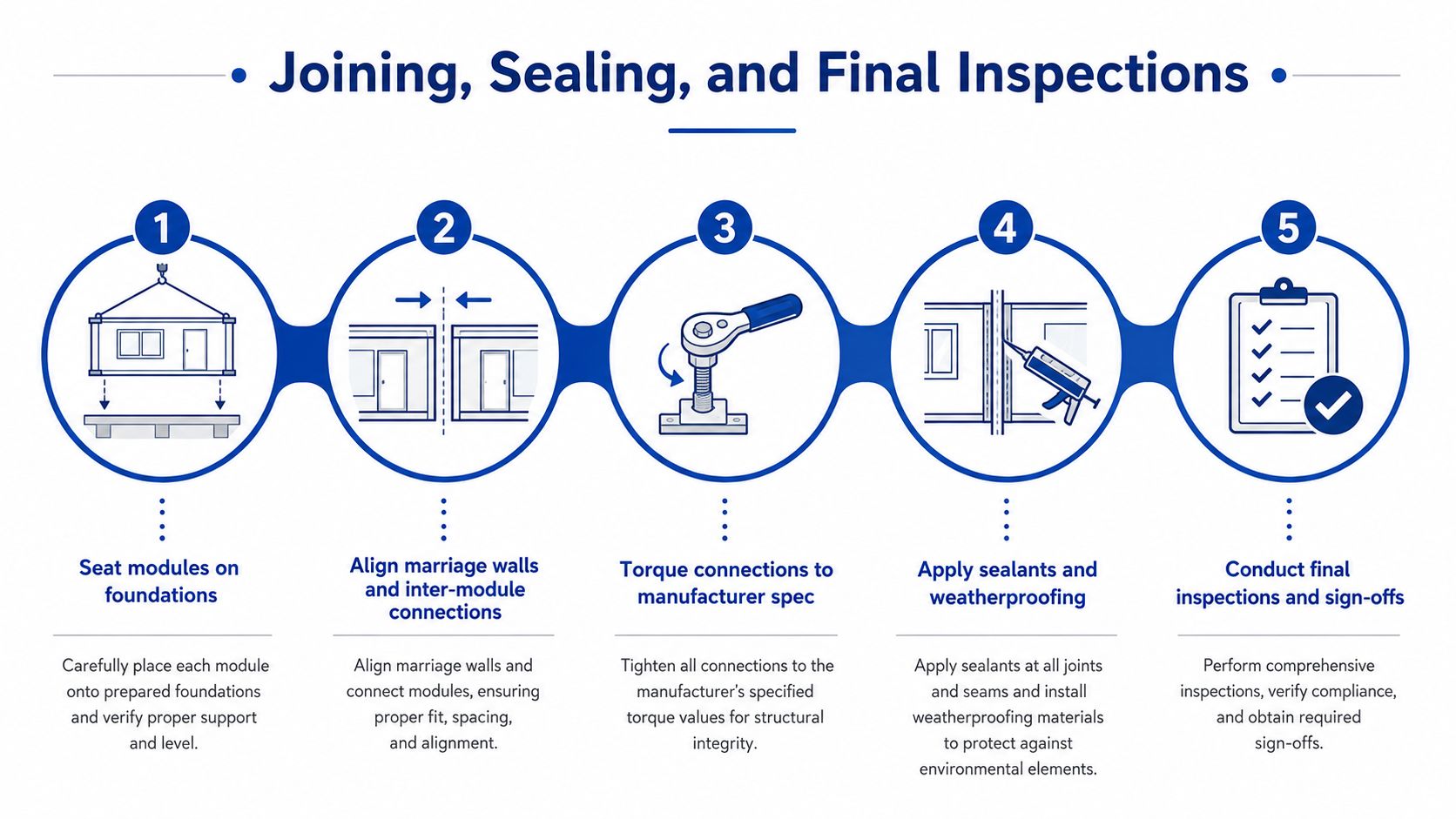 Joining, Sealing, and Final Inspections

1

Seat modules on foundations

Carefully place each module onto prepared foundations and verify proper support and level.

2

Align marriage walls and inter-module connections

Align marriage walls and connect modules, ensuring proper fit, spacing, and alignment.

3

Torque connections to manufacturer spec

Tighten all connections to the manufacturer's specified torque values for structural integrity.

4

Apply sealants and weatherproofing

Apply sealants at all joints and seams and install weatherproofing materials to protect against environmental elements.

5

Conduct final inspections and sign-offs

Perform comprehensive inspections, verify compliance, and obtain required sign-offs.